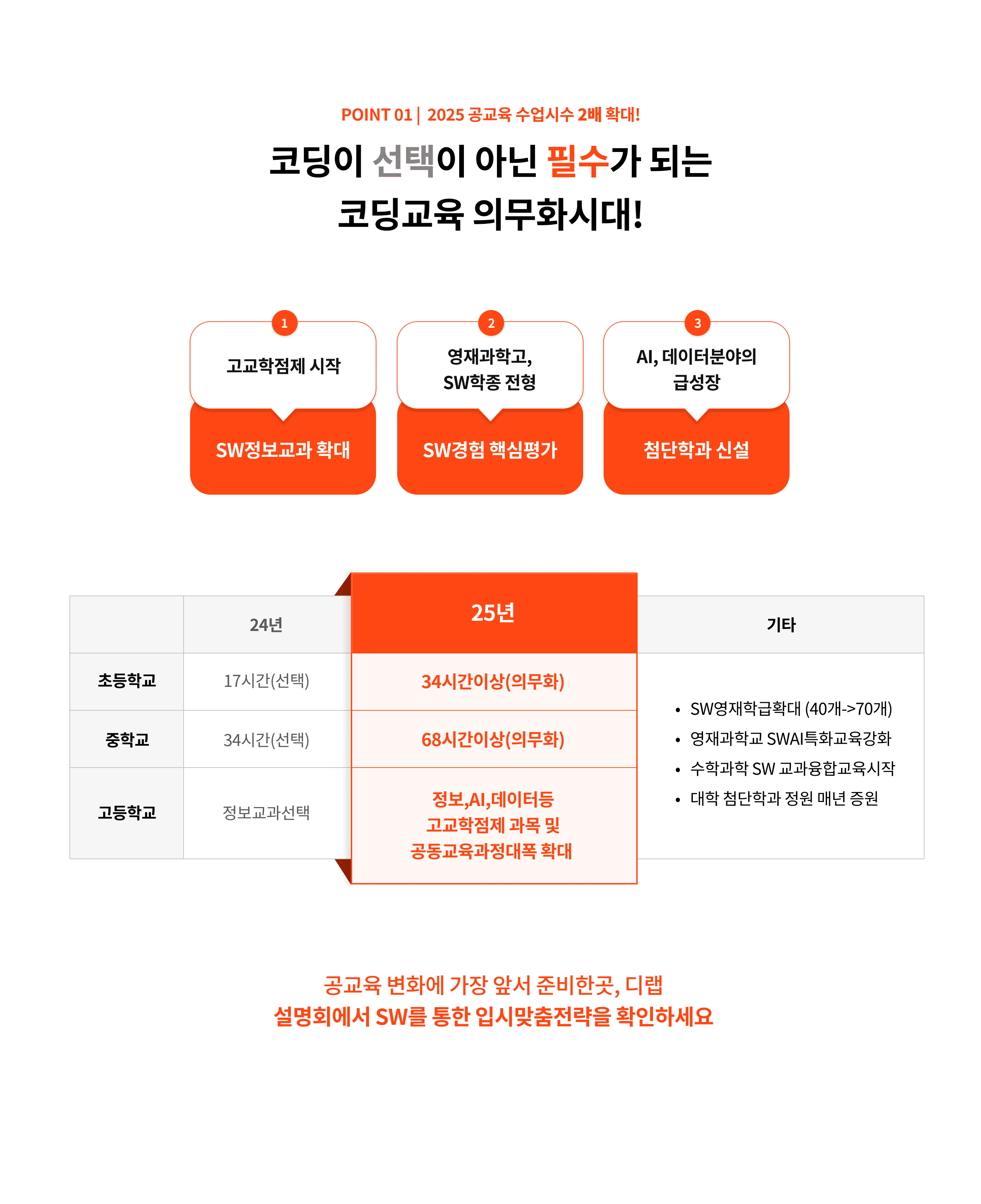 POINT 01 | 2025 공교육 수업시수 2배 확대!

코딩이 선택이 아닌 필수가 되는
코딩교육 의무화시대!

1
고교학점제 시작
SW정보교과 확대

2
영재과학고,
SW학종 전형
SW경험 핵심평가

3
AI, 데이터분야의
급성장
첨단학과 신설

| | 24년 | 25년 | 기타 |
|---|---|---|---|
| 초등학교 | 17시간(선택) | 34시간이상(의무화) | • SW영재학급확대 (40개->70개) • 영재과학교 SWAI특화교육강화 • 수학과학 SW 교과융합교육시작 • 대학 첨단학과 정원 매년 증원 |
| 중학교 | 34시간(선택) | 68시간이상(의무화) | |
| 고등학교 | 정보교과선택 | 정보,AI,데이터등 고교학점제 과목 및 공동교육과정대폭 확대 | |

공교육 변화에 가장 앞서 준비한곳, 디랩
설명회에서 SW를 통한 입시맞춤전략을 확인하세요